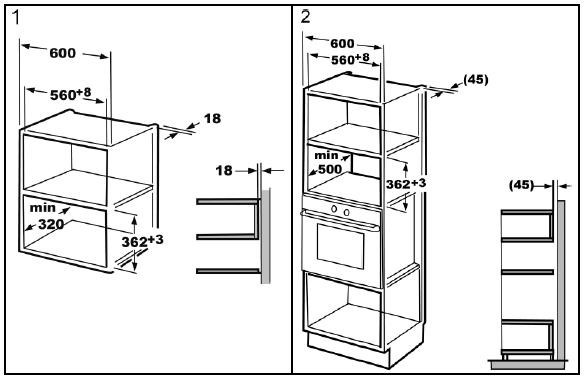 1

600

$560^{+8}$

18

18

min
320

$362^{+3}$

2

600

$560^{+8}$

(45)

min
500

$362^{+3}$

(45)